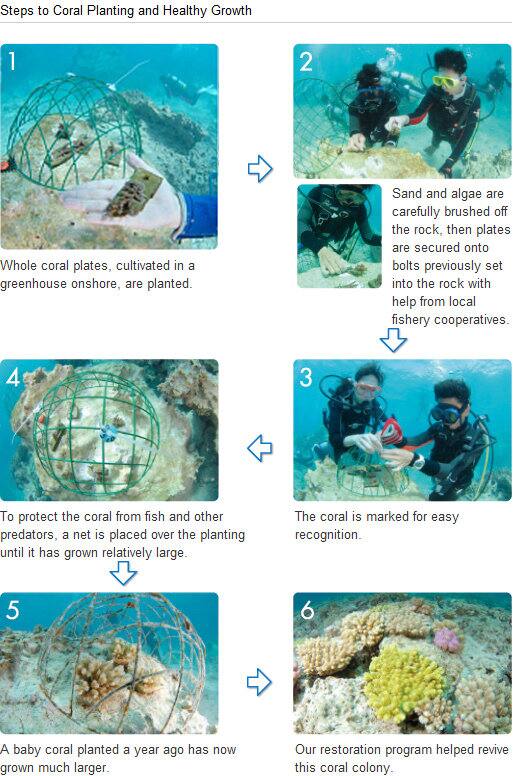 Steps to Coral Planting and Healthy Growth

1

Whole coral plates, cultivated in a greenhouse onshore, are planted.

2

Sand and algae are carefully brushed off the rock, then plates are secured onto bolts previously set into the rock with help from local fishery cooperatives.

3

The coral is marked for easy recognition.

4

To protect the coral from fish and other predators, a net is placed over the planting until it has grown relatively large.

5

A baby coral planted a year ago has now grown much larger.

6

Our restoration program helped revive this coral colony.